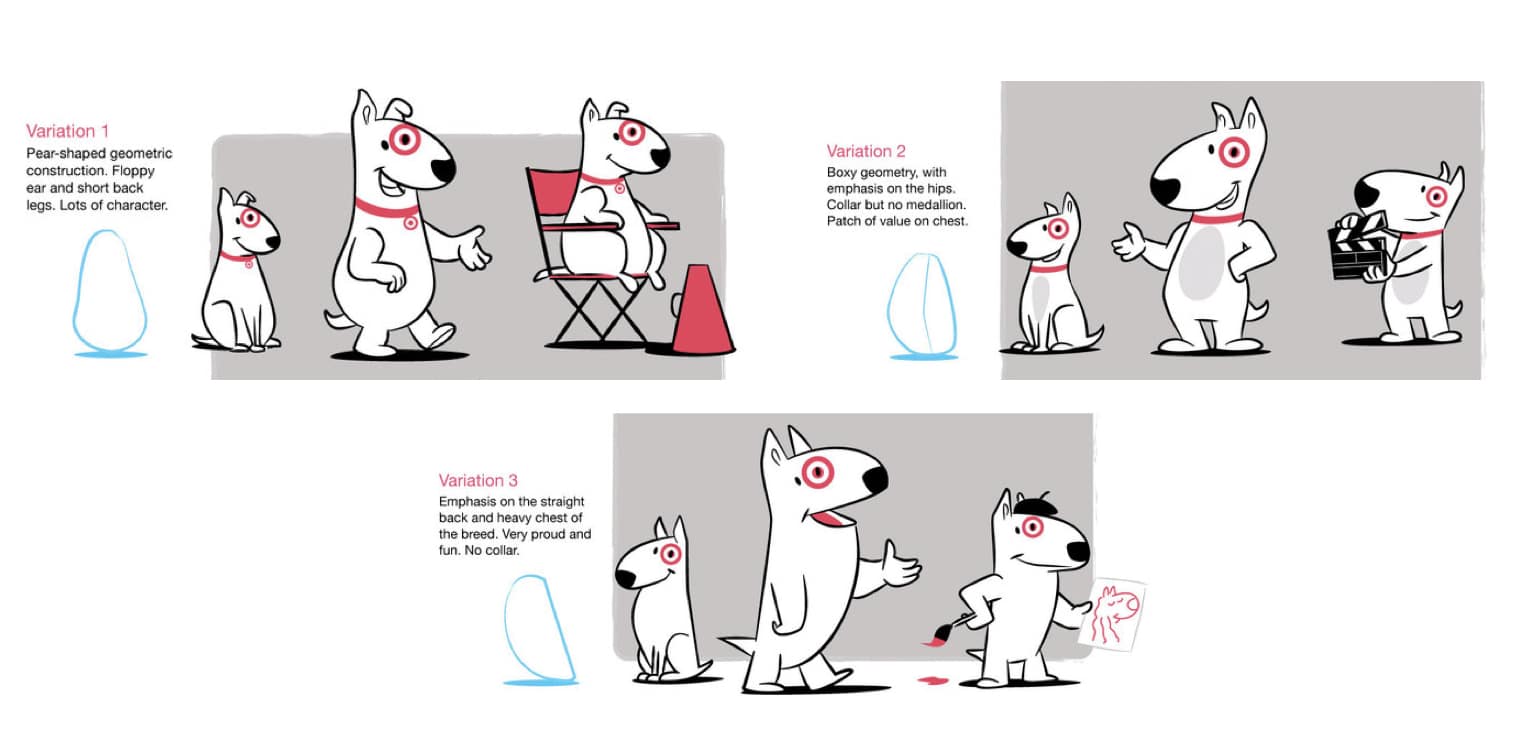 Variation 1
Pear-shaped geometric construction. Floppy ear and short back legs. Lots of character.

Variation 2
Boxy geometry, with emphasis on the hips. Collar but no medallion. Patch of value on chest.

Variation 3
Emphasis on the straight back and heavy chest of the breed. Very proud and fun. No collar.